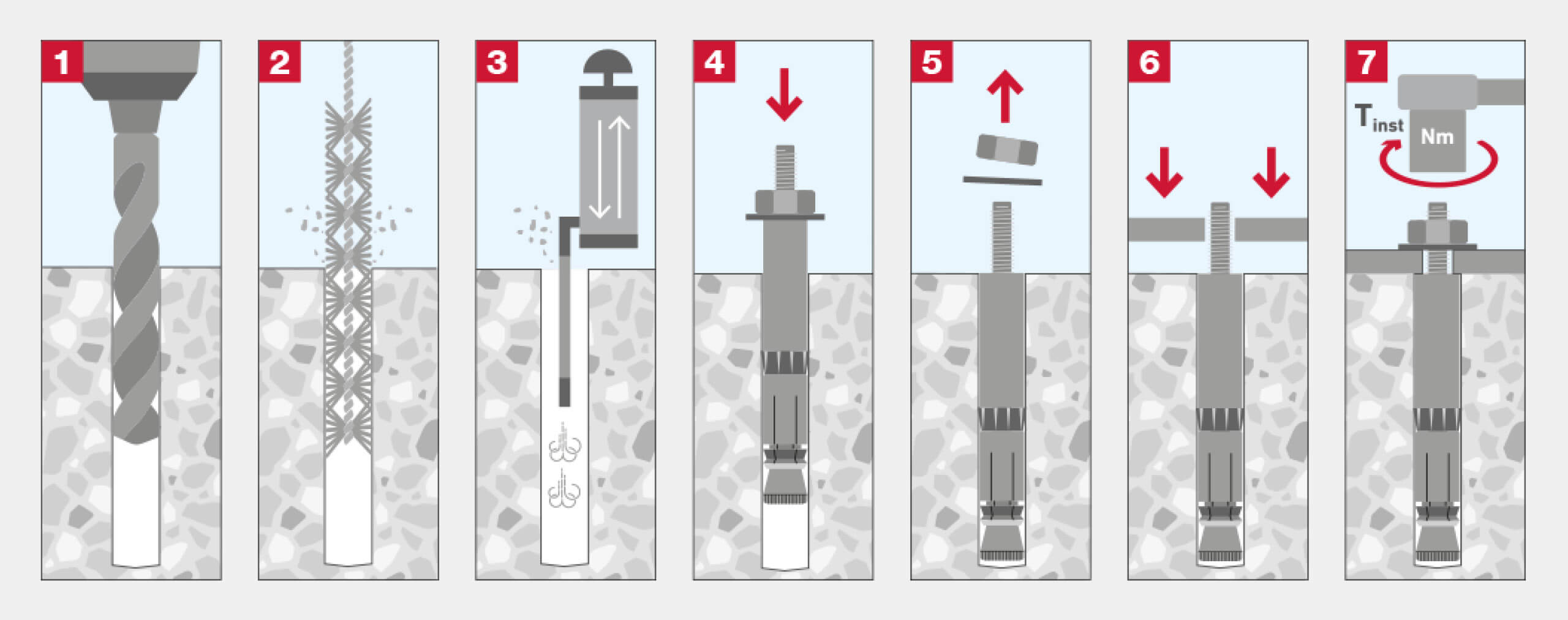 1

2

3

4

5

6

7

$T_{inst}$

Nm